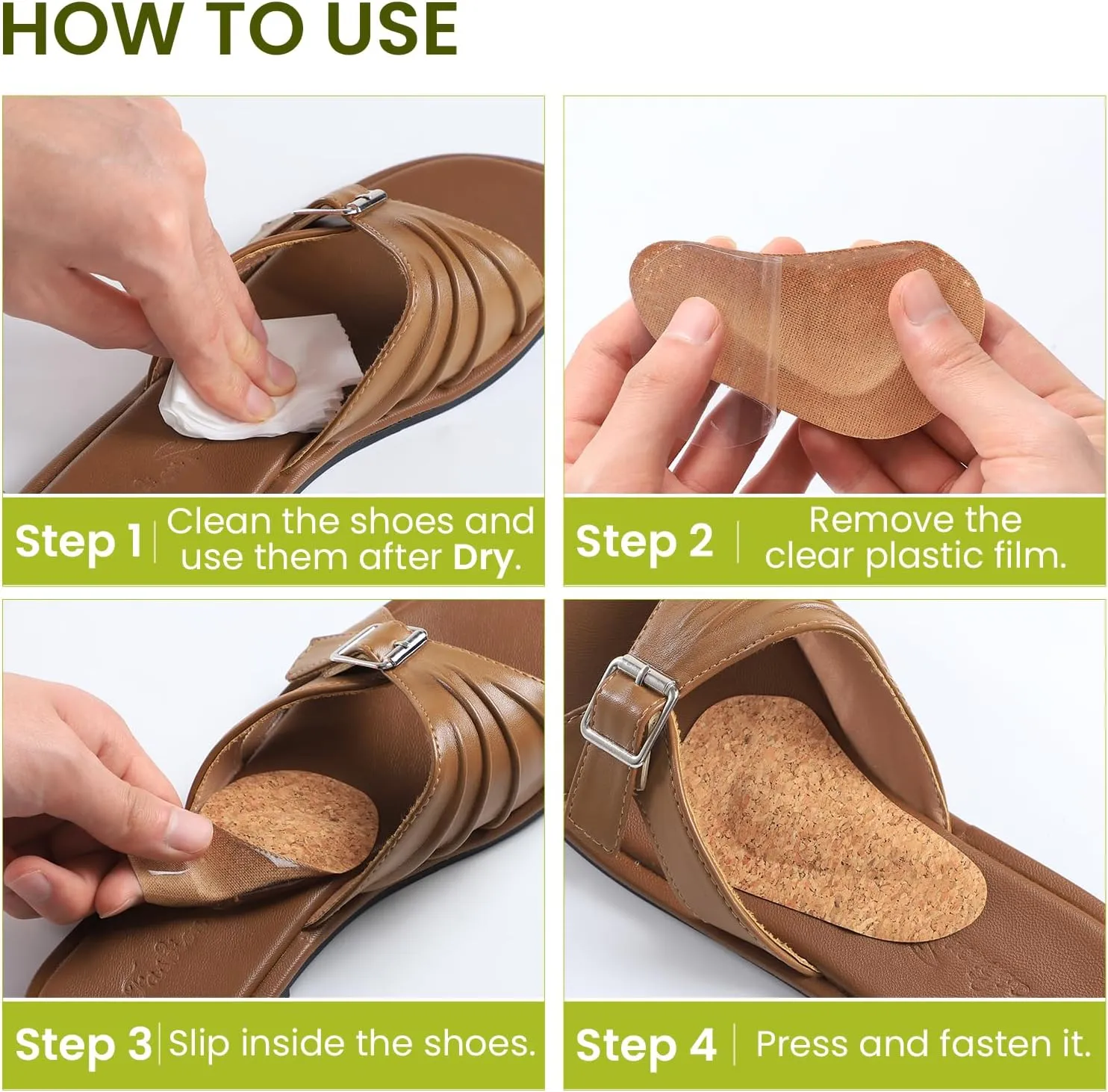 HOW TO USE

Step 1 | Clean the shoes and use them after Dry.

Step 2 | Remove the clear plastic film.

Step 3 | Slip inside the shoes.

Step 4 | Press and fasten it.